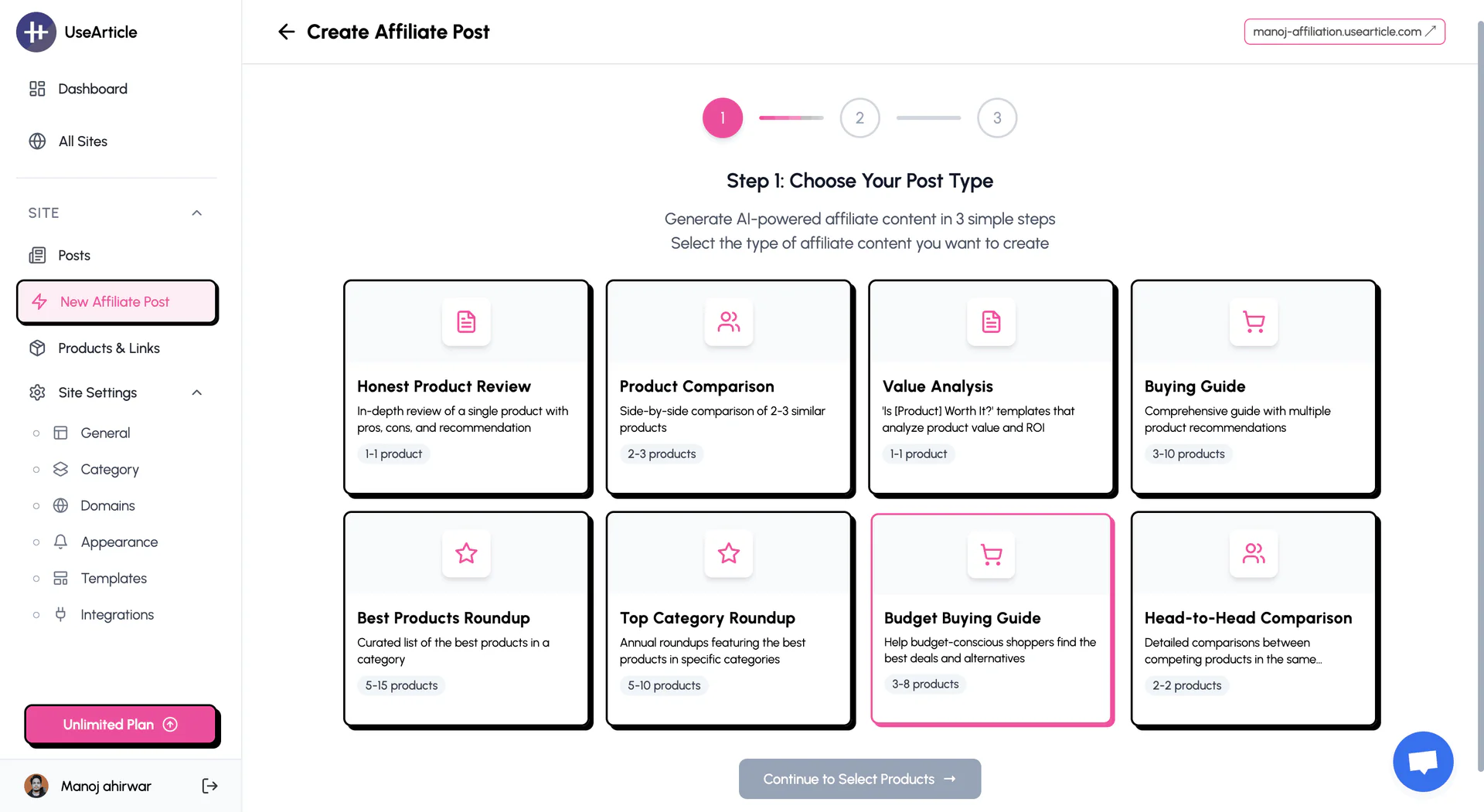 UseArticle

Dashboard

All Sites

SITE

Posts

New Affiliate Post

Products & Links

Site Settings

General

Category

Domains

Appearance

Templates

Integrations

Unlimited Plan

Manoj ahirwar

Create Affiliate Post

manoj-affiliation.usearticle.com

1 2 3

Step 1: Choose Your Post Type

Generate AI-powered affiliate content in 3 simple steps
Select the type of affiliate content you want to create

Honest Product Review
In-depth review of a single product with pros, cons, and recommendation
1-1 product

Product Comparison
Side-by-side comparison of 2-3 similar products
2-3 products

Value Analysis
'Is [Product] Worth It?' templates that analyze product value and ROI
1-1 product

Buying Guide
Comprehensive guide with multiple product recommendations
3-10 products

Best Products Roundup
Curated list of the best products in a category
5-15 products

Top Category Roundup
Annual roundups featuring the best products in specific categories
5-10 products

Budget Buying Guide
Help budget-conscious shoppers find the best deals and alternatives
3-8 products

Head-to-Head Comparison
Detailed comparisons between competing products in the same...
2-2 products

Continue to Select Products →