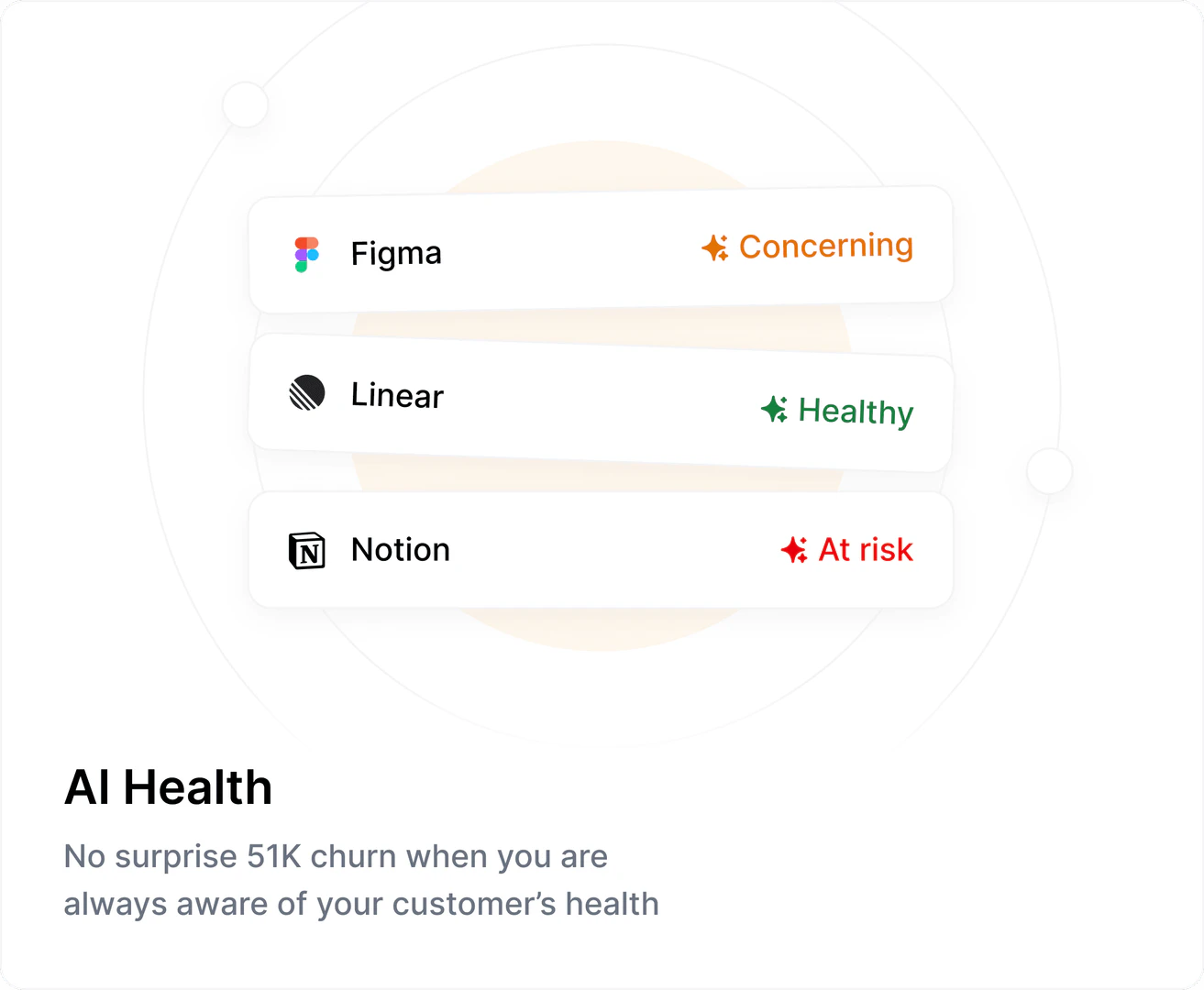 Figma
Concerning

Linear
Healthy

Notion
At risk

AI Health

No surprise 51K churn when you are always aware of your customer's health